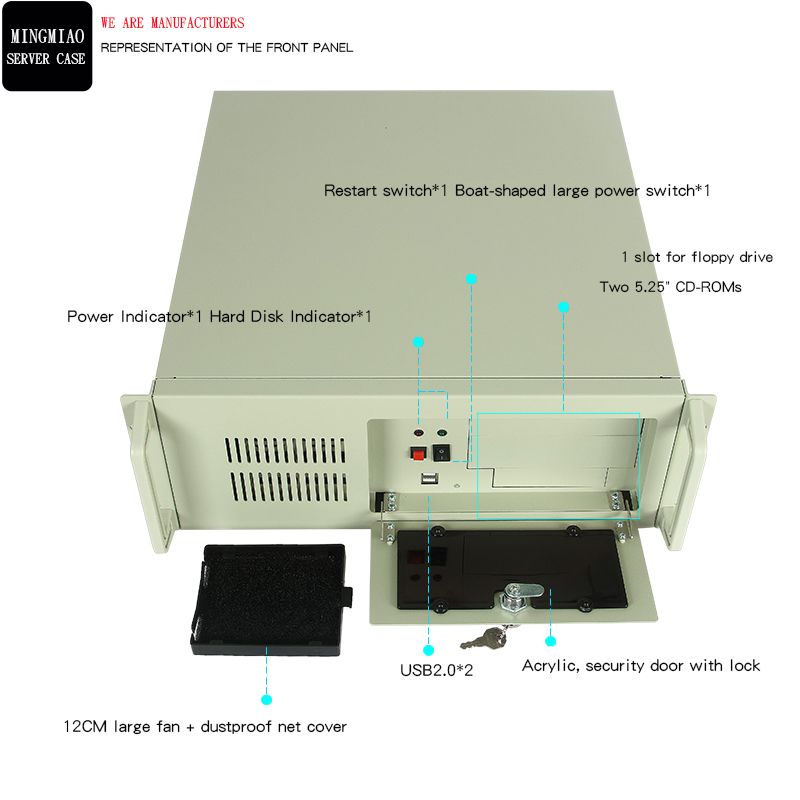 MINGMIAO
SERVER CASE

WE ARE MANUFACTURERS

REPRESENTATION OF THE FRONT PANEL

Restart switch*1 Boat-shaped large power switch*1

1 slot for floppy drive

Two 5.25" CD-ROMs

Power Indicator*1 Hard Disk Indicator*1

USB2.0*2

Acrylic, security door with lock

12CM large fan + dustproof net cover